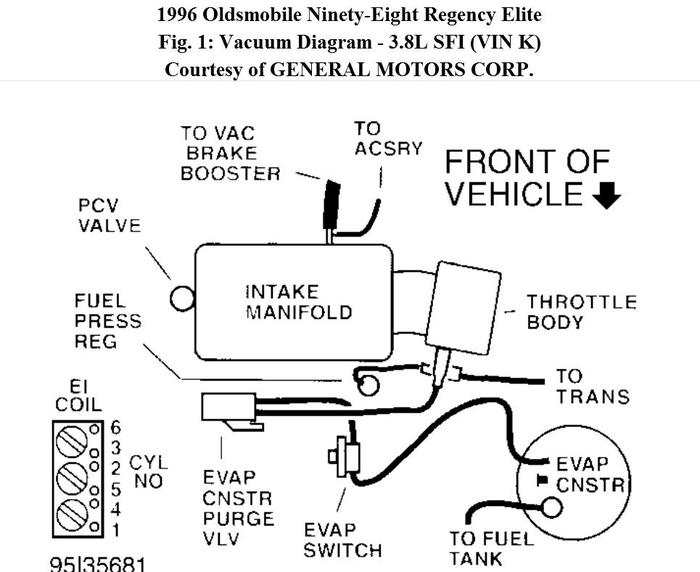 1996 Oldsmobile Ninety-Eight Regency Elite
Fig. 1: Vacuum Diagram - 3.8L SFI (VIN K)
Courtesy of GENERAL MOTORS CORP.

TO VAC BRAKE BOOSTER

TO ACSRY

FRONT OF VEHICLE

PCV VALVE

INTAKE MANIFOLD

THROTTLE BODY

FUEL PRESS REG

TO TRANS

EI COIL

6
3
2
5
4
1

CYL NO

EVAP CNSTR PURGE VLV

EVAP SWITCH

EVAP CNSTR

TO FUEL TANK

95I35681