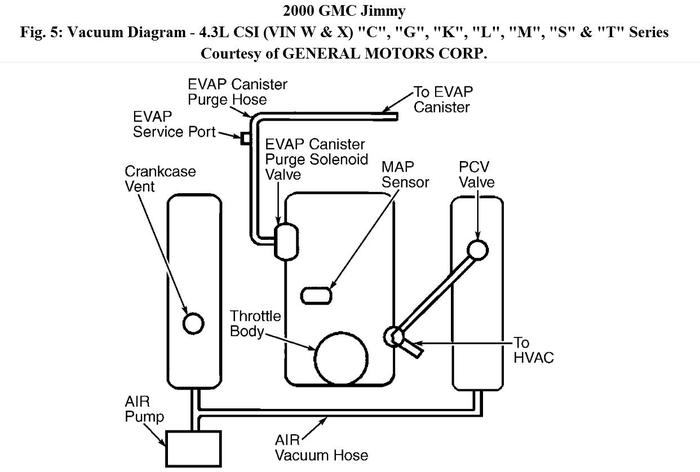 2000 GMC Jimmy
Fig. 5: Vacuum Diagram - 4.3L CSI (VIN W & X) "C", "G", "K", "L", "M", "S" & "T" Series
Courtesy of GENERAL MOTORS CORP.

EVAP Canister Purge Hose

To EVAP Canister

EVAP Service Port

EVAP Canister Purge Solenoid Valve

Crankcase Vent

MAP Sensor

PCV Valve

Throttle Body

To HVAC

AIR Pump

AIR Vacuum Hose