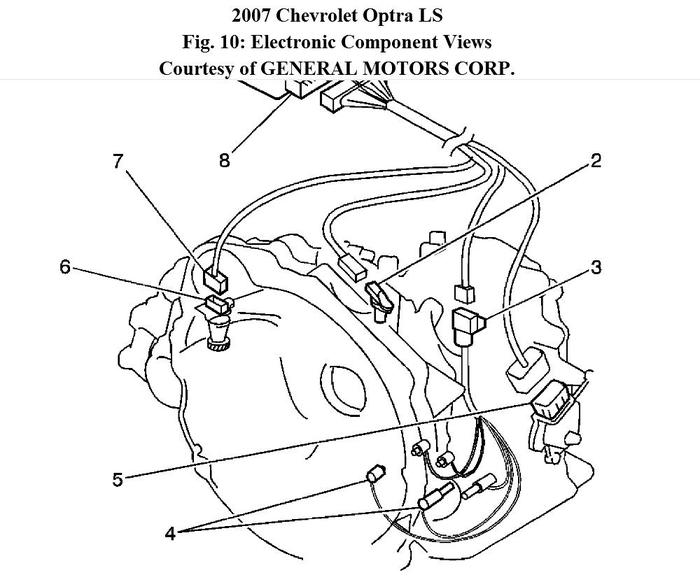 2007 Chevrolet Optra LS
Fig. 10: Electronic Component Views
Courtesy of GENERAL MOTORS CORP.

8
7
2
6
3
5
4