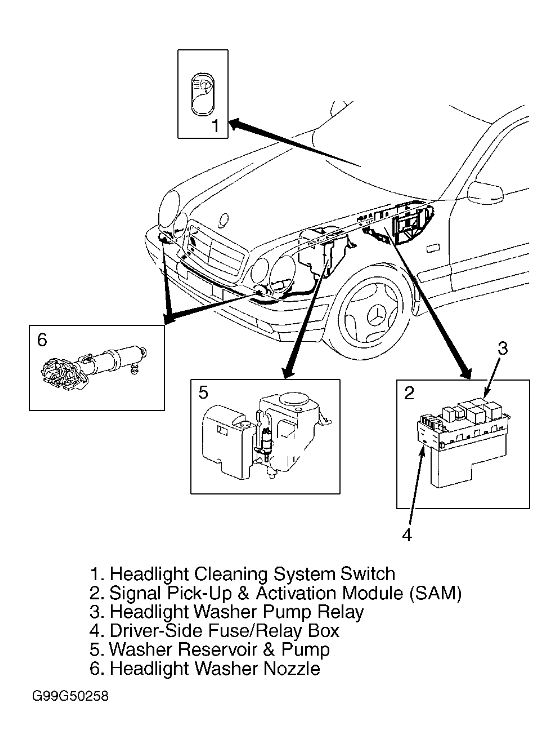 1

6

5

2

3

4

1. Headlight Cleaning System Switch
2. Signal Pick-Up & Activation Module (SAM)
3. Headlight Washer Pump Relay
4. Driver-Side Fuse/Relay Box
5. Washer Reservoir & Pump
6. Headlight Washer Nozzle

G99G50258