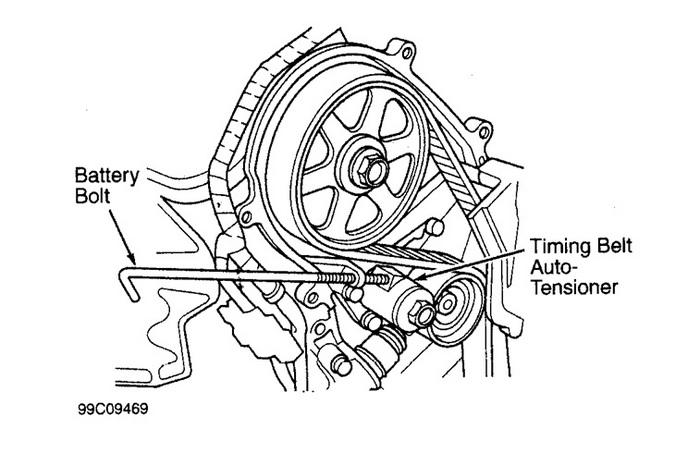 Battery Bolt

Timing Belt Auto-Tensioner

99C09469