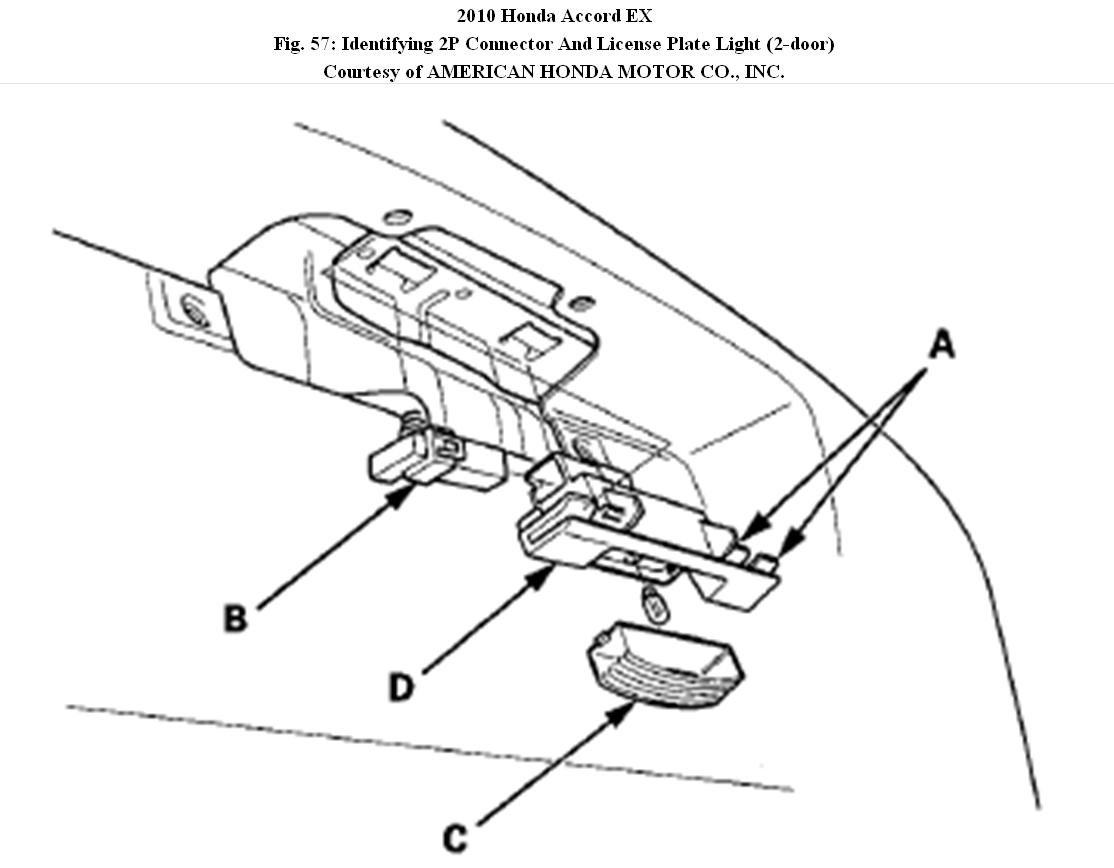 2010 Honda Accord EX
Fig. 57: Identifying 2P Connector And License Plate Light (2-door)
Courtesy of AMERICAN HONDA MOTOR CO., INC.

A

B

D

C