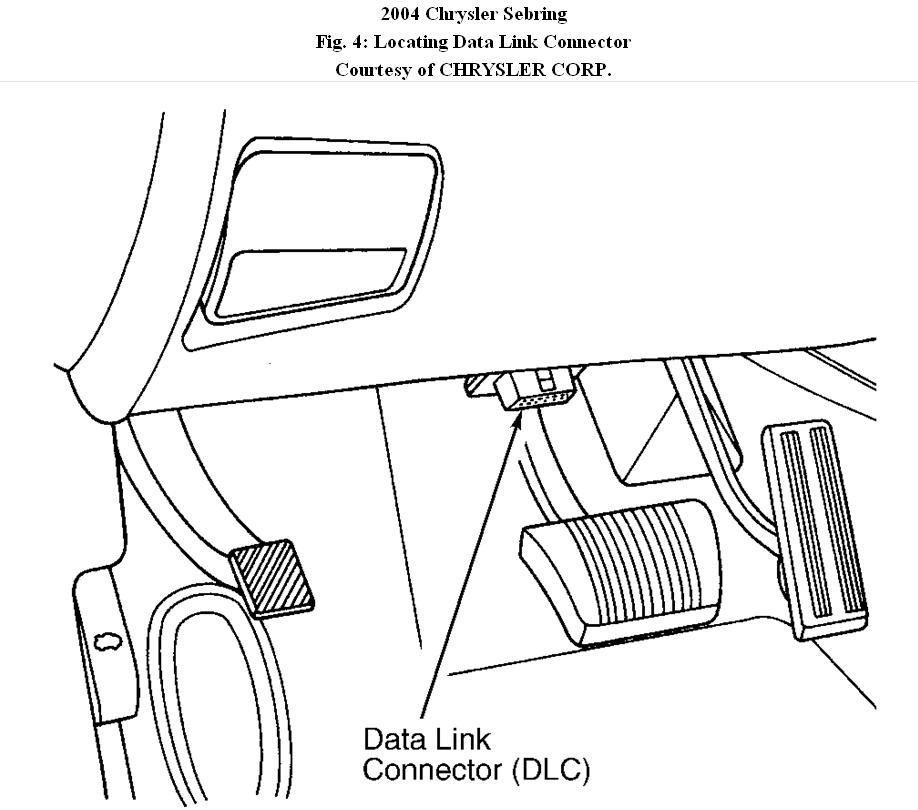 2004 Chrysler Sebring
Fig. 4: Locating Data Link Connector
Courtesy of CHRYSLER CORP.

Data Link Connector (DLC)