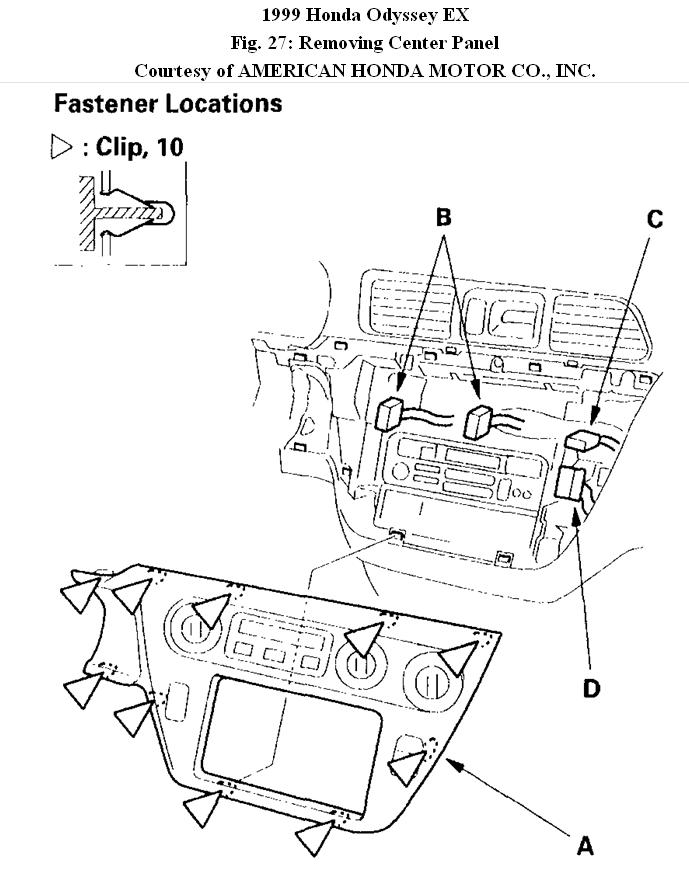 1999 Honda Odyssey EX
Fig. 27: Removing Center Panel
Courtesy of AMERICAN HONDA MOTOR CO., INC.

Fastener Locations

▷ : Clip, 10

B

C

D

A