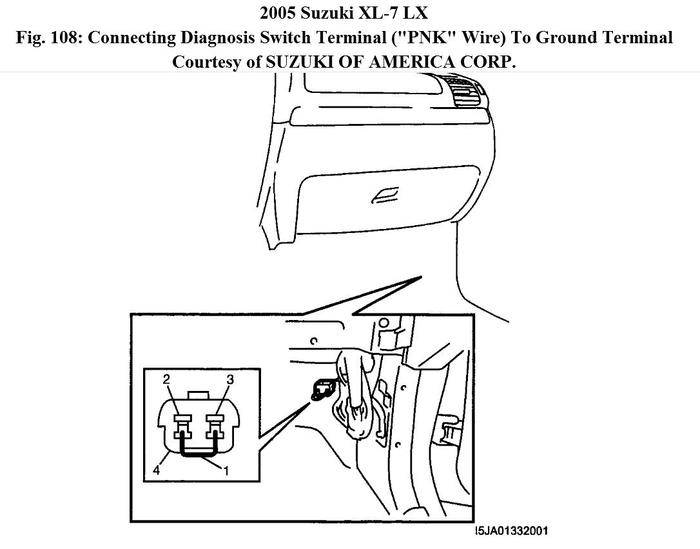 2005 Suzuki XL-7 LX
Fig. 108: Connecting Diagnosis Switch Terminal ("PNK" Wire) To Ground Terminal
Courtesy of SUZUKI OF AMERICA CORP.

2
3
4
1

I5JA01332001