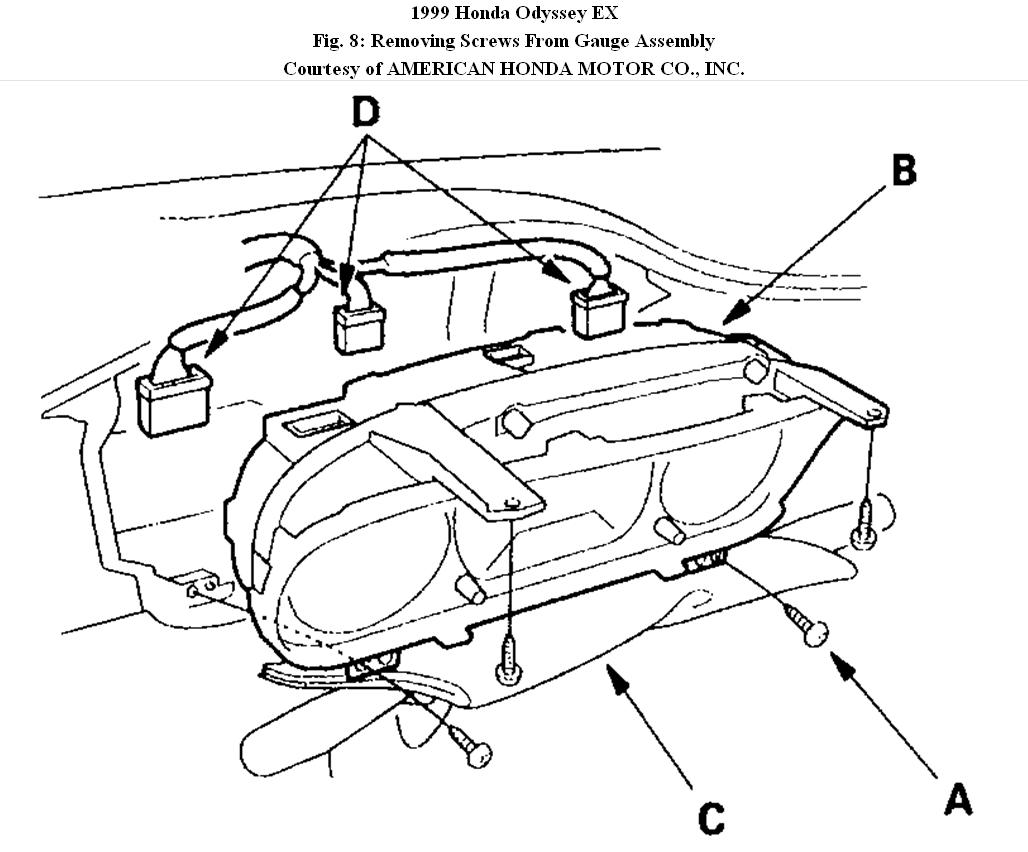 1999 Honda Odyssey EX
Fig. 8: Removing Screws From Gauge Assembly
Courtesy of AMERICAN HONDA MOTOR CO., INC.

D
B
C
A