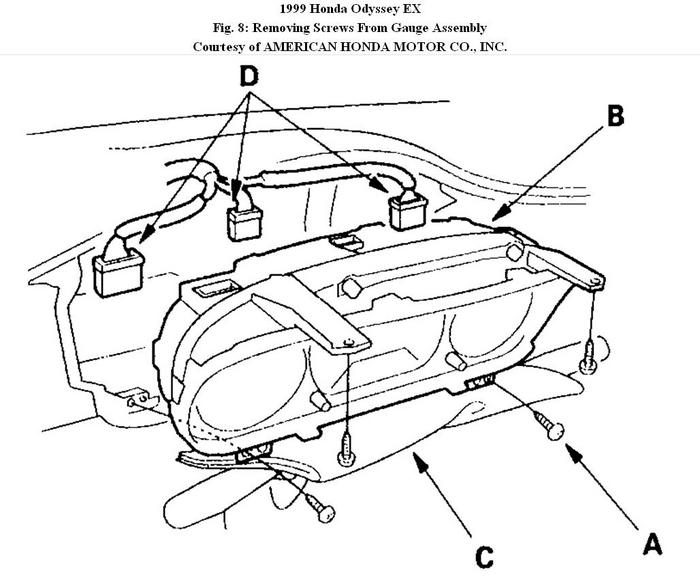 1999 Honda Odyssey EX
Fig. 8: Removing Screws From Gauge Assembly
Courtesy of AMERICAN HONDA MOTOR CO., INC.

D

B

C

A