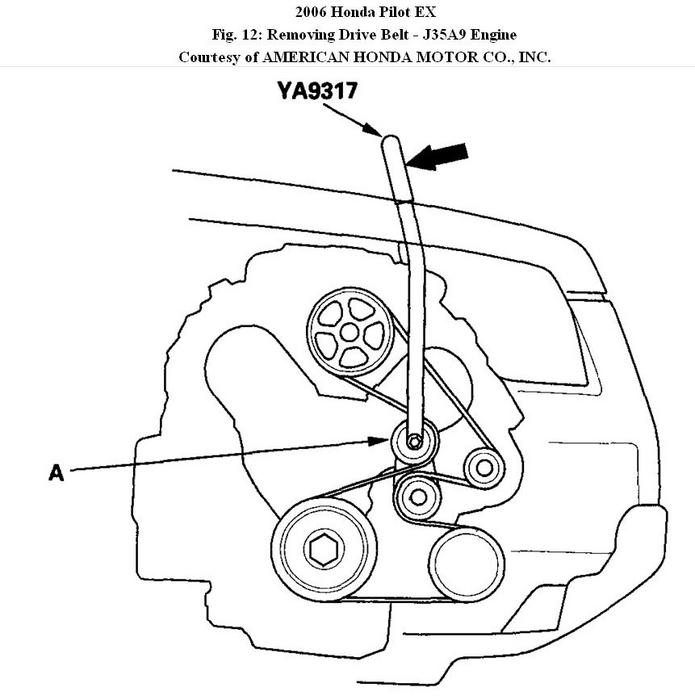 2006 Honda Pilot EX
Fig. 12: Removing Drive Belt - J35A9 Engine
Courtesy of AMERICAN HONDA MOTOR CO., INC.

YA9317

A