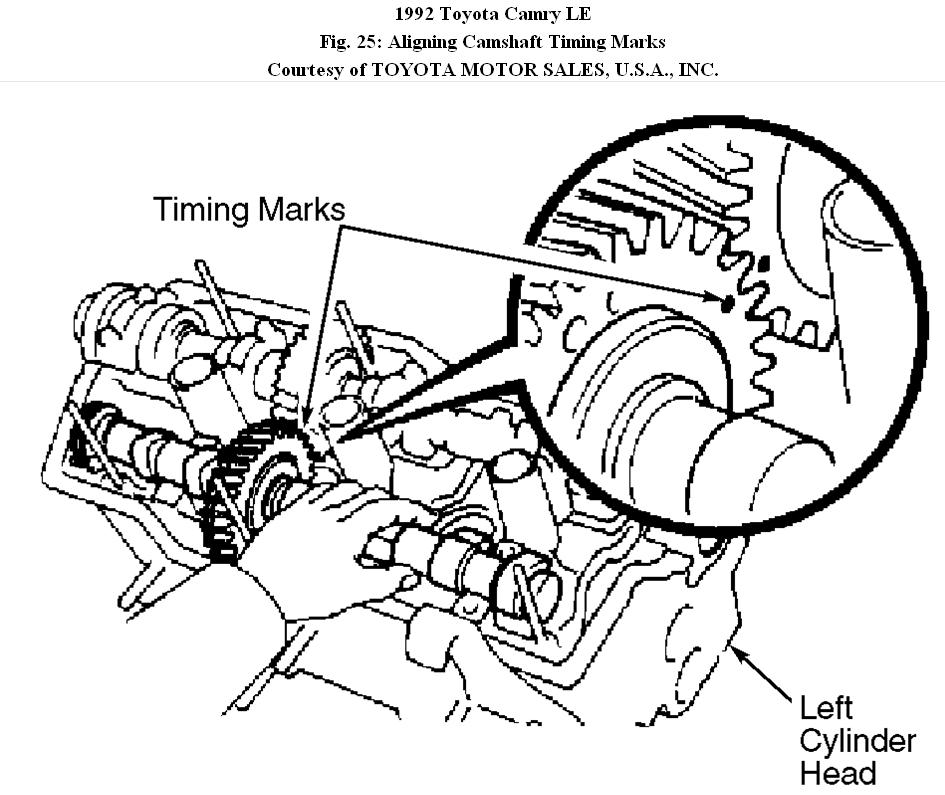 1992 Toyota Camry LE
Fig. 25: Aligning Camshaft Timing Marks
Courtesy of TOYOTA MOTOR SALES, U.S.A., INC.

Timing Marks

Left Cylinder Head