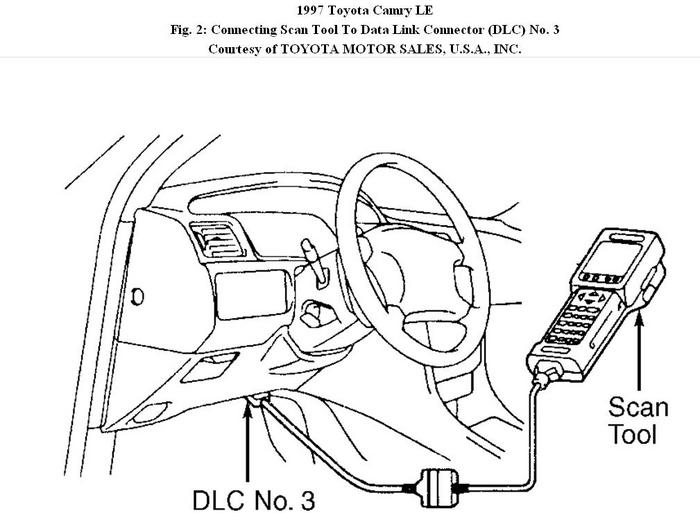 1997 Toyota Camry LE
Fig. 2: Connecting Scan Tool To Data Link Connector (DLC) No. 3
Courtesy of TOYOTA MOTOR SALES, U.S.A., INC.

Scan Tool

DLC No. 3