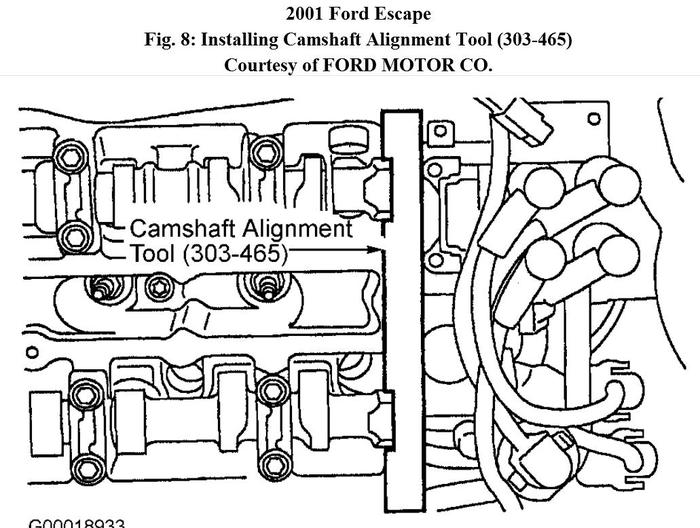 2001 Ford Escape
Fig. 8: Installing Camshaft Alignment Tool (303-465)
Courtesy of FORD MOTOR CO.

Camshaft Alignment Tool (303-465)

G00018933