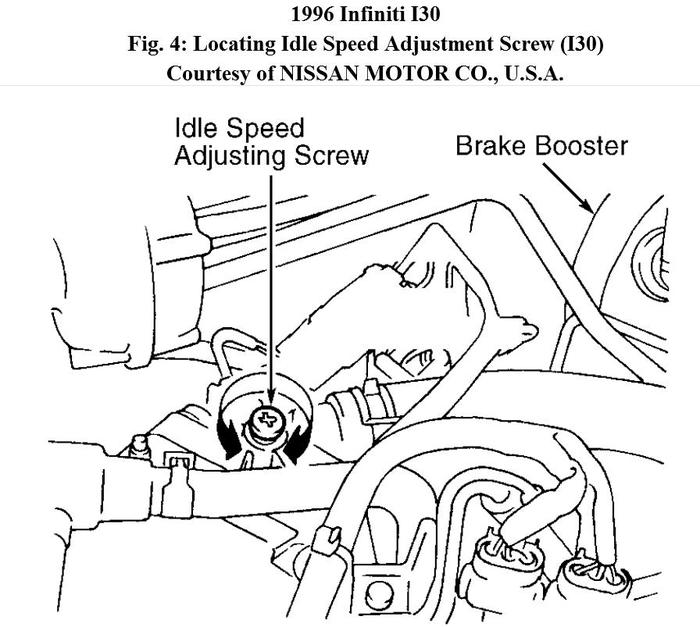 1996 Infiniti I30
Fig. 4: Locating Idle Speed Adjustment Screw (I30)
Courtesy of NISSAN MOTOR CO., U.S.A.

Idle Speed Adjusting Screw

Brake Booster