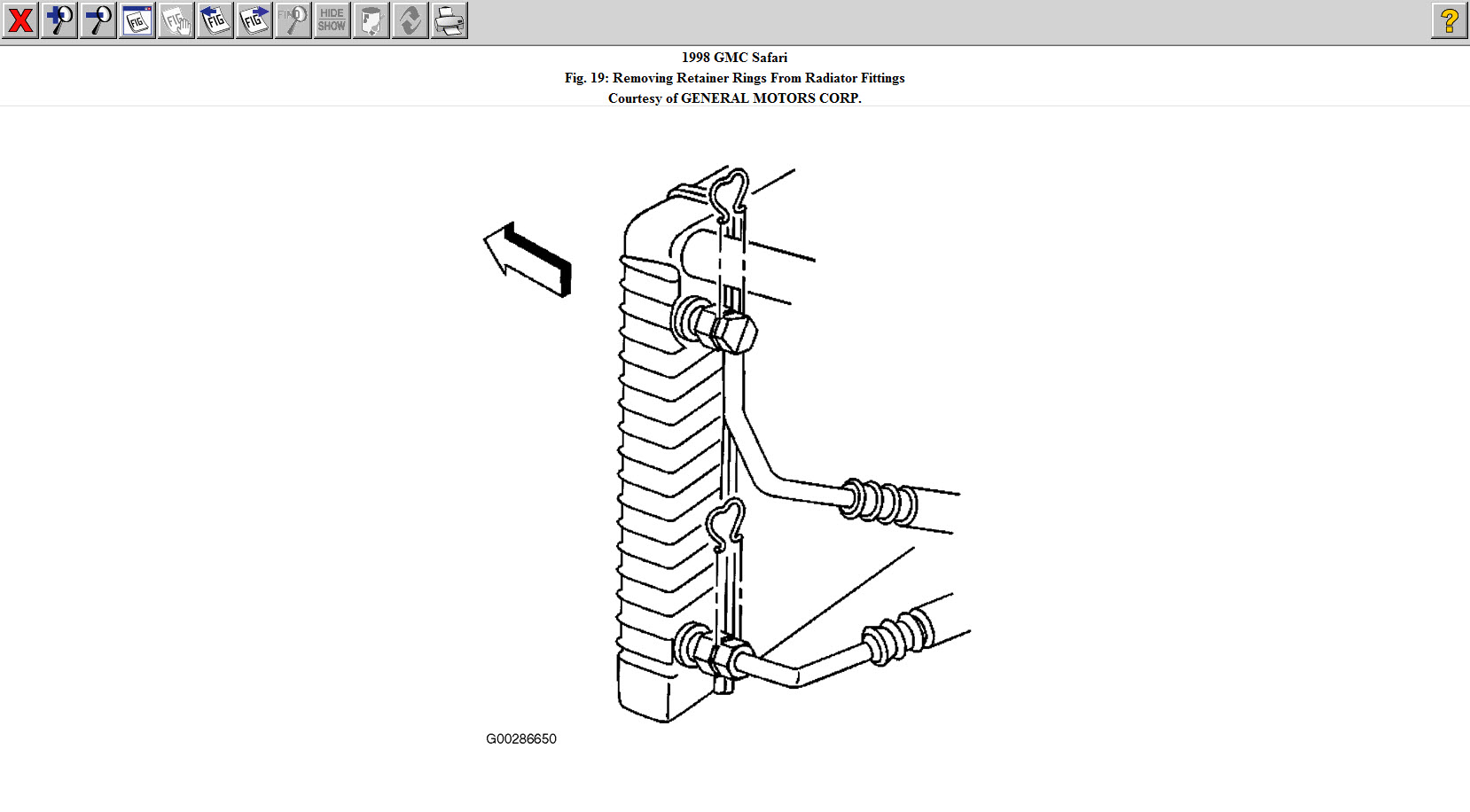 FIG FIG FIG FIG FIND HIDE SHOW ?

1998 GMC Safari
Fig. 19: Removing Retainer Rings From Radiator Fittings
Courtesy of GENERAL MOTORS CORP.

G00286650