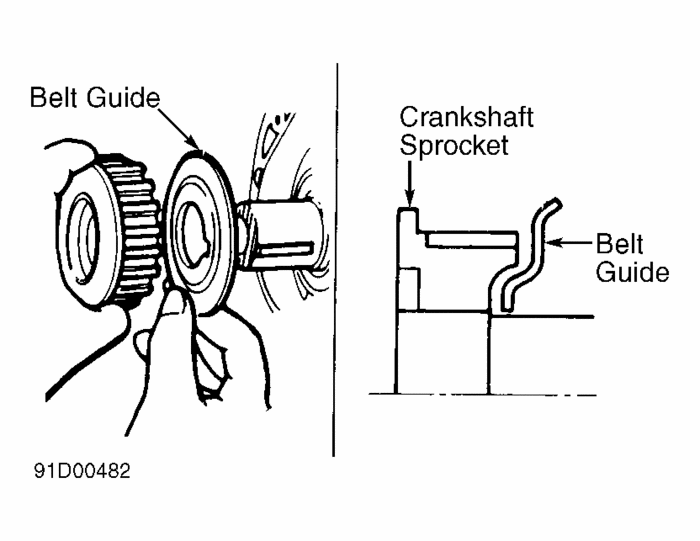 Belt Guide

Crankshaft Sprocket

Belt Guide

91D00482