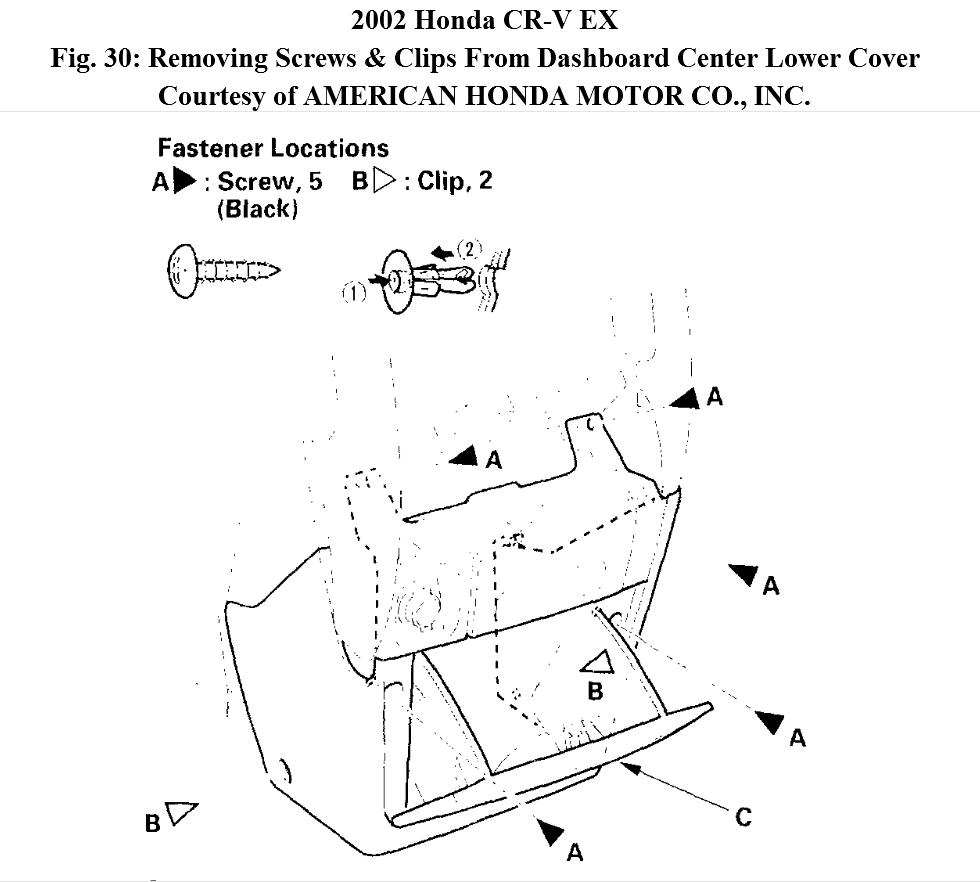 2002 Honda CR-V EX
Fig. 30: Removing Screws & Clips From Dashboard Center Lower Cover
Courtesy of AMERICAN HONDA MOTOR CO., INC.

Fastener Locations
A▶ : Screw, 5 (Black) B▷ : Clip, 2

(1)
(2)

A
A
A
B
A
B
C
A