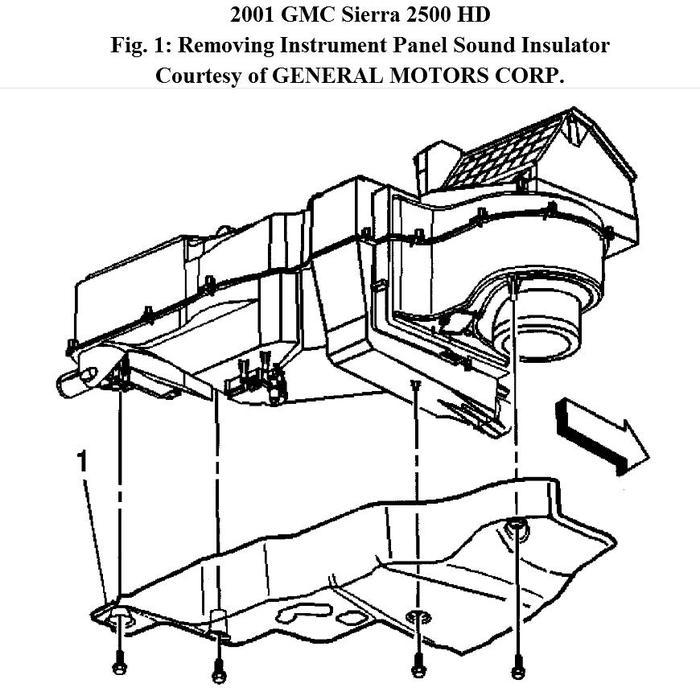 2001 GMC Sierra 2500 HD
Fig. 1: Removing Instrument Panel Sound Insulator
Courtesy of GENERAL MOTORS CORP.

1