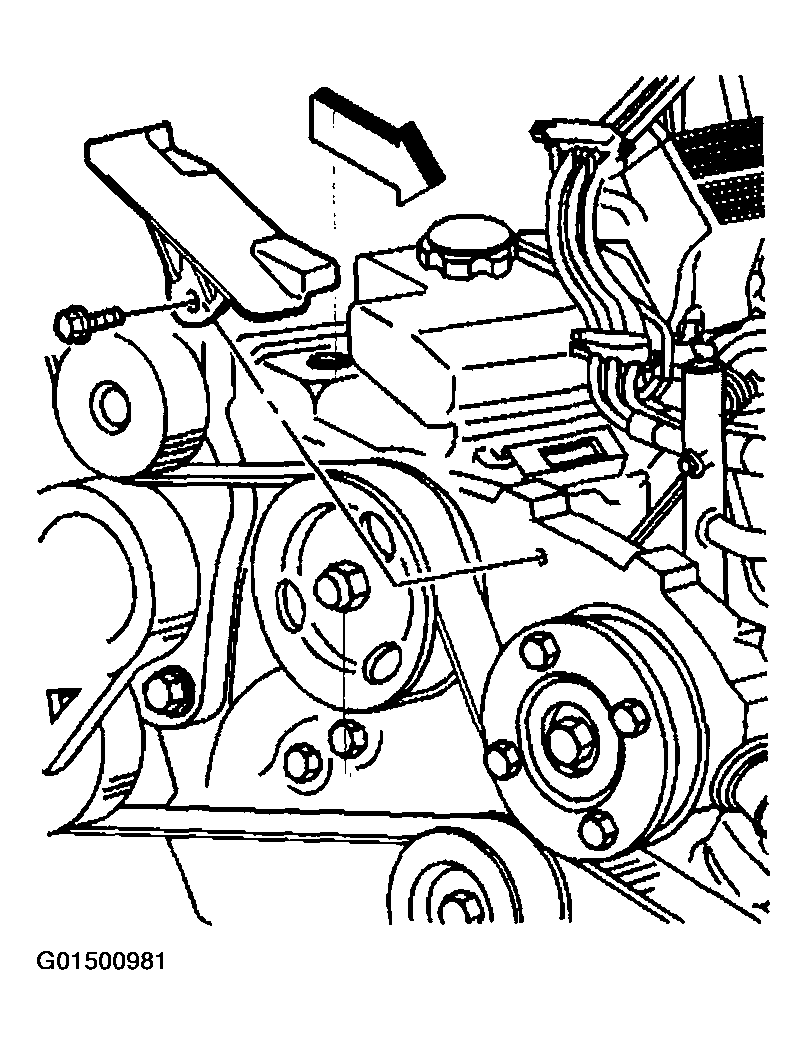 G01500981