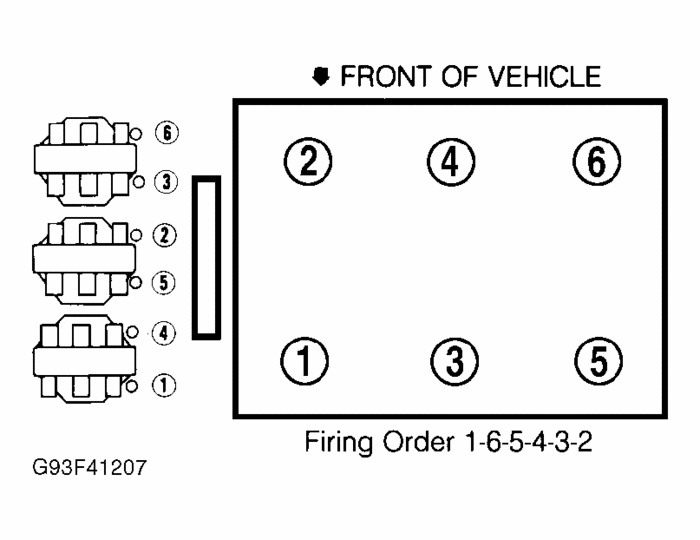 FRONT OF VEHICLE

6
3
2
5
4
1

2 4 6

1 3 5

Firing Order 1-6-5-4-3-2

G93F41207