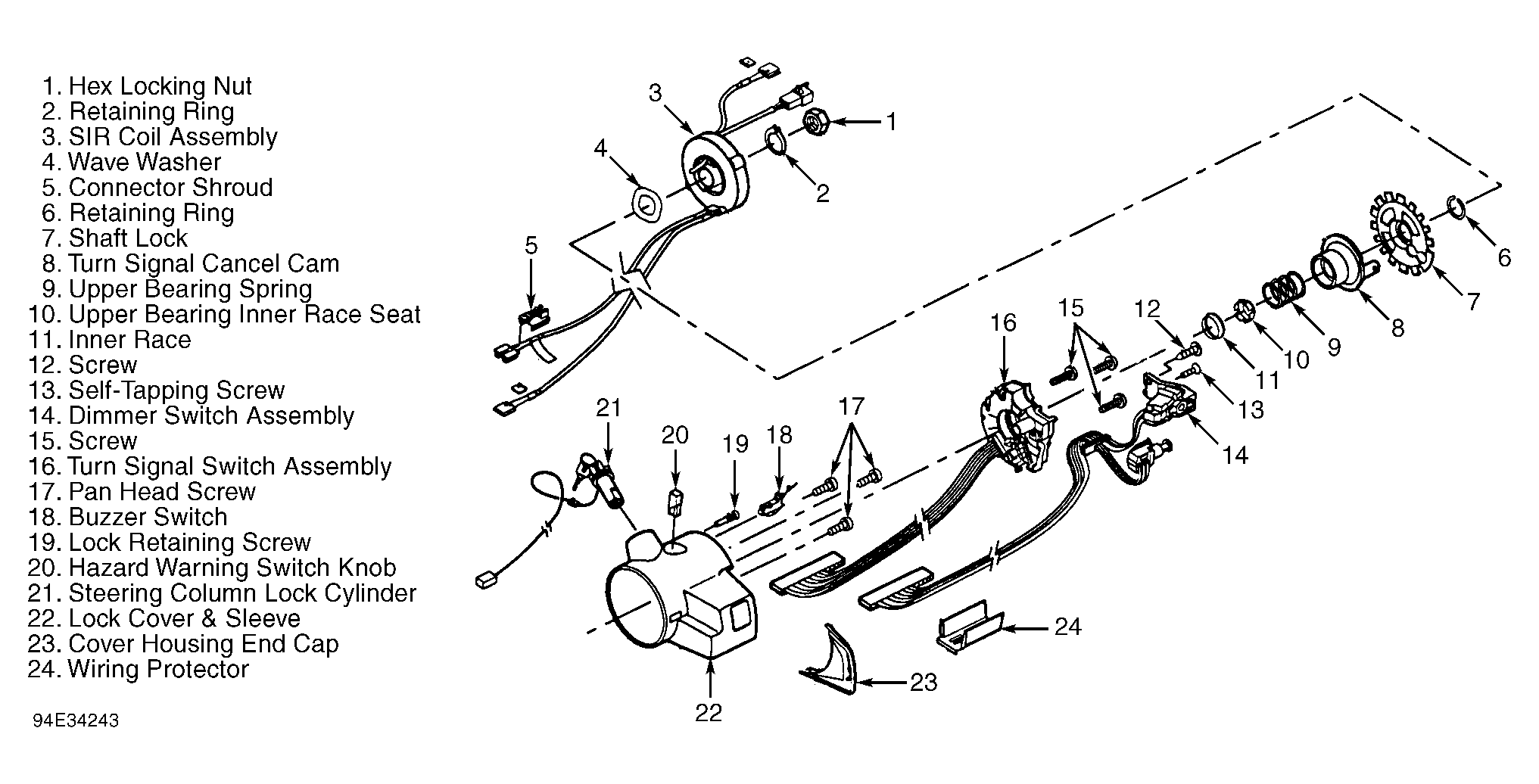 1. Hex Locking Nut
2. Retaining Ring
3. SIR Coil Assembly
4. Wave Washer
5. Connector Shroud
6. Retaining Ring
7. Shaft Lock
8. Turn Signal Cancel Cam
9. Upper Bearing Spring
10. Upper Bearing Inner Race Seat
11. Inner Race
12. Screw
13. Self-Tapping Screw
14. Dimmer Switch Assembly
15. Screw
16. Turn Signal Switch Assembly
17. Pan Head Screw
18. Buzzer Switch
19. Lock Retaining Screw
20. Hazard Warning Switch Knob
21. Steering Column Lock Cylinder
22. Lock Cover & Sleeve
23. Cover Housing End Cap
24. Wiring Protector

94E34243

3
1
4
2
5
6
7
8
9
10
11
12
13
14
15
16
17
18
19
20
21
22
23
24