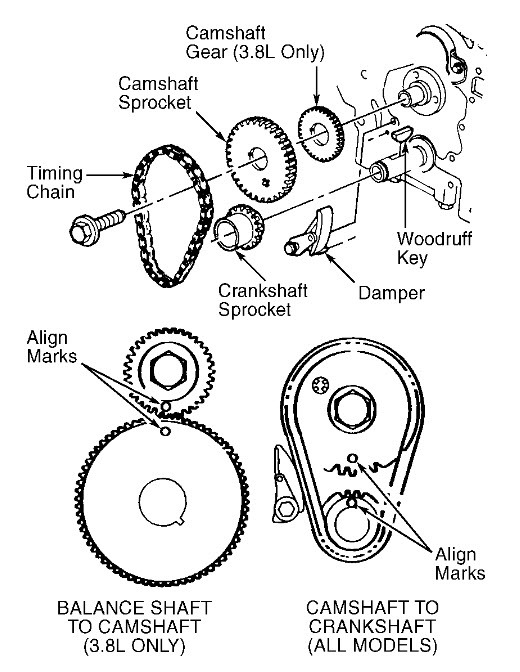 Camshaft Gear (3.8L Only)

Camshaft Sprocket

Timing Chain

Woodruff Key

Crankshaft Sprocket

Damper

Align Marks

Align Marks

BALANCE SHAFT TO CAMSHAFT (3.8L ONLY)

CAMSHAFT TO CRANKSHAFT (ALL MODELS)