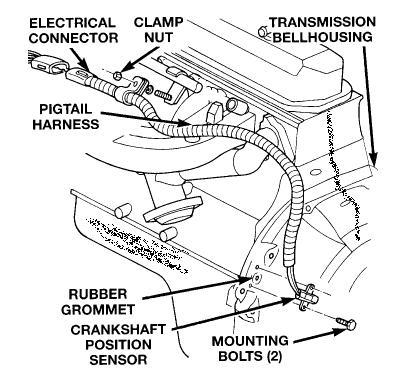 ELECTRICAL CONNECTOR

CLAMP NUT

TRANSMISSION BELLHOUSING

PIGTAIL HARNESS

RUBBER GROMMET

CRANKSHAFT POSITION SENSOR

MOUNTING BOLTS (2)