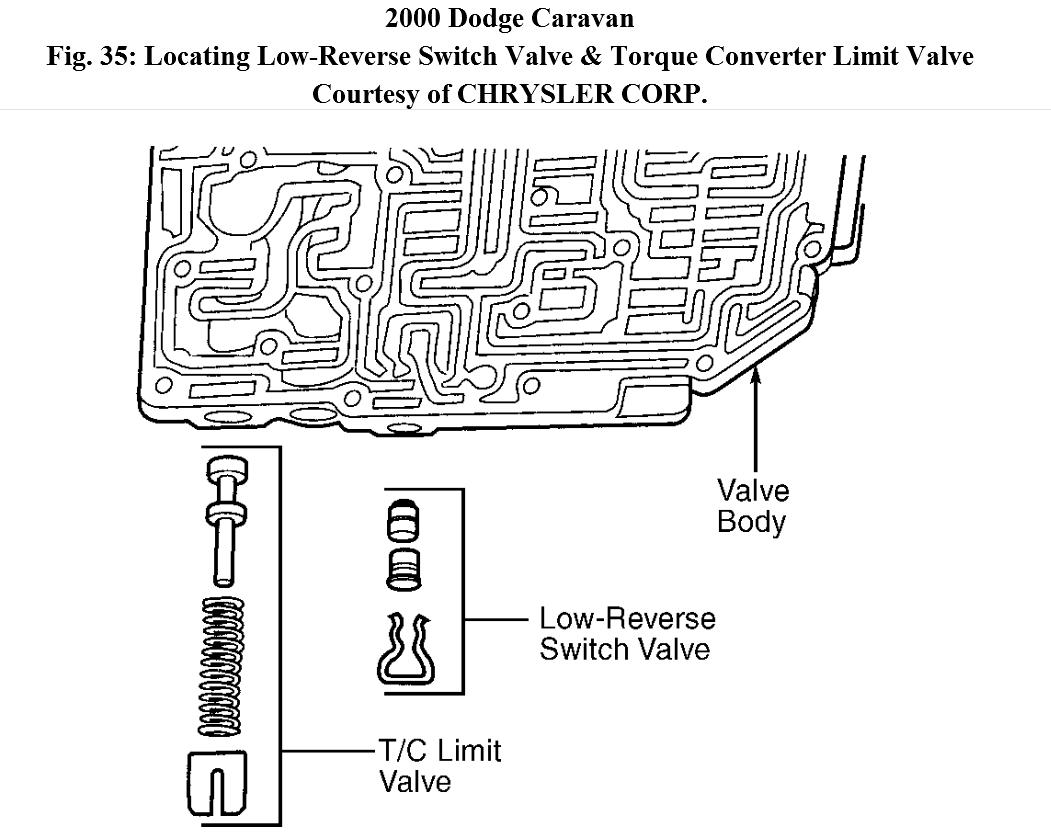 2000 Dodge Caravan
Fig. 35: Locating Low-Reverse Switch Valve & Torque Converter Limit Valve
Courtesy of CHRYSLER CORP.

Valve Body

Low-Reverse Switch Valve

T/C Limit Valve