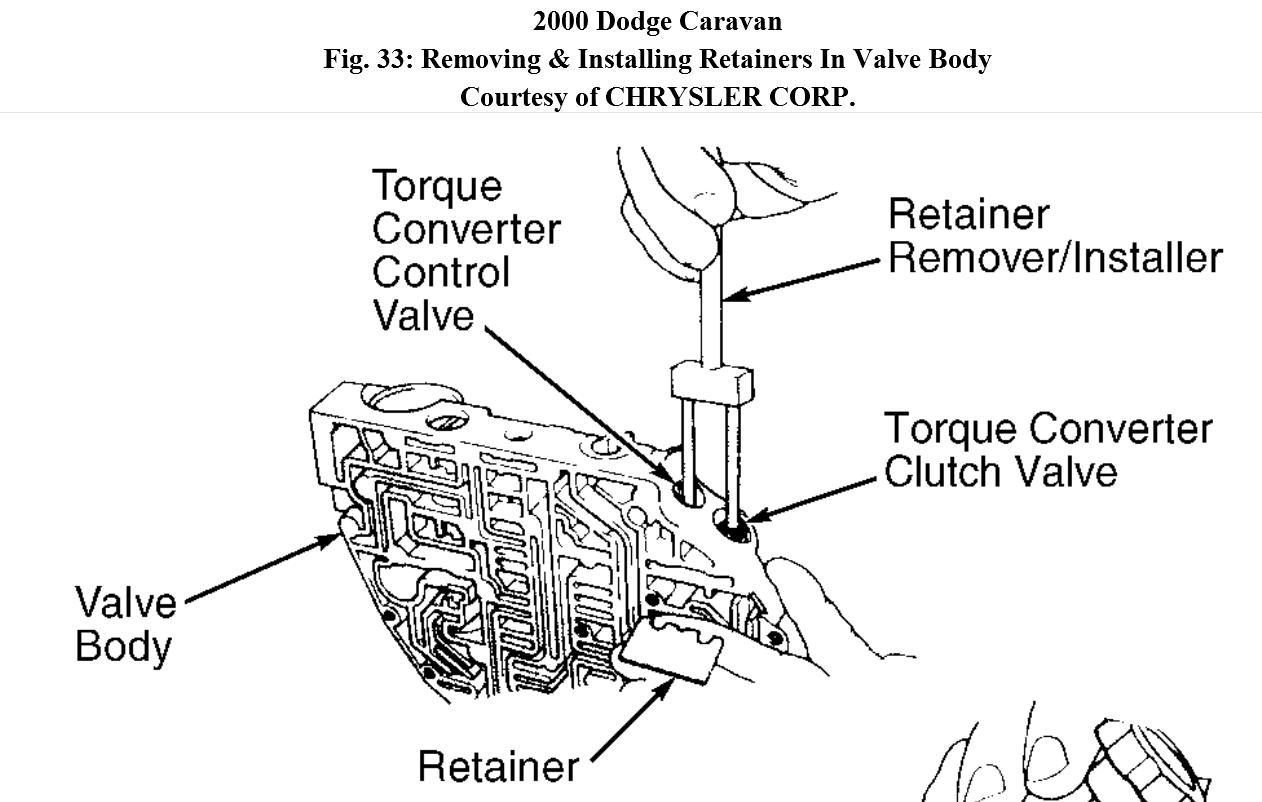 2000 Dodge Caravan
Fig. 33: Removing & Installing Retainers In Valve Body
Courtesy of CHRYSLER CORP.

Torque Converter Control Valve

Retainer Remover/Installer

Torque Converter Clutch Valve

Valve Body

Retainer