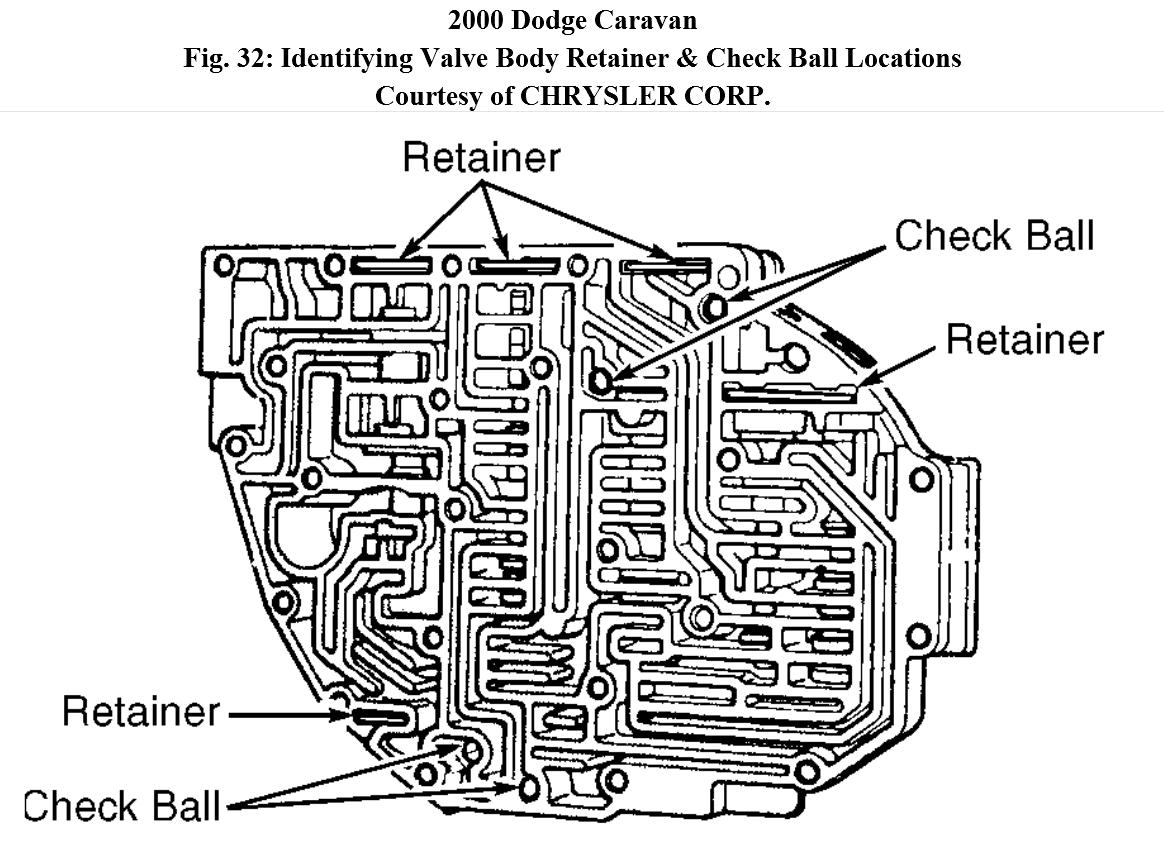 2000 Dodge Caravan
Fig. 32: Identifying Valve Body Retainer & Check Ball Locations
Courtesy of CHRYSLER CORP.

Retainer

Check Ball

Retainer

Retainer

Check Ball