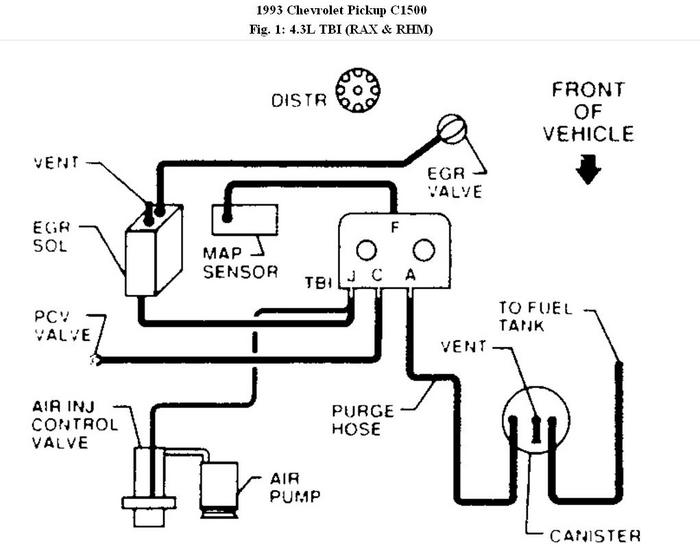 1993 Chevrolet Pickup C1500
Fig. 1: 4.3L TBI (RAX & RHM)

DISTR

FRONT OF VEHICLE

VENT

EGR VALVE

EGR SOL

MAP SENSOR

F

TBI J C A

PCV VALVE

TO FUEL TANK

VENT

AIR INJ CONTROL VALVE

PURGE HOSE

AIR PUMP

CANISTER