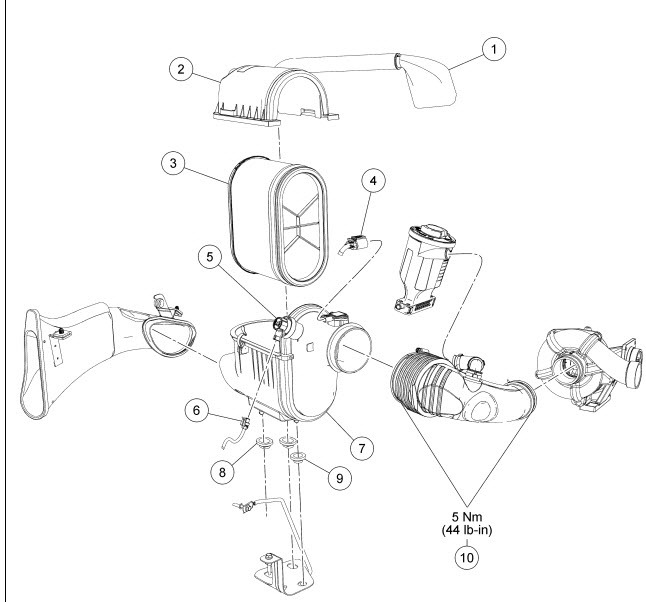 1
2
3
4
5
6
7
8
9
5 Nm
(44 lb-in)
10