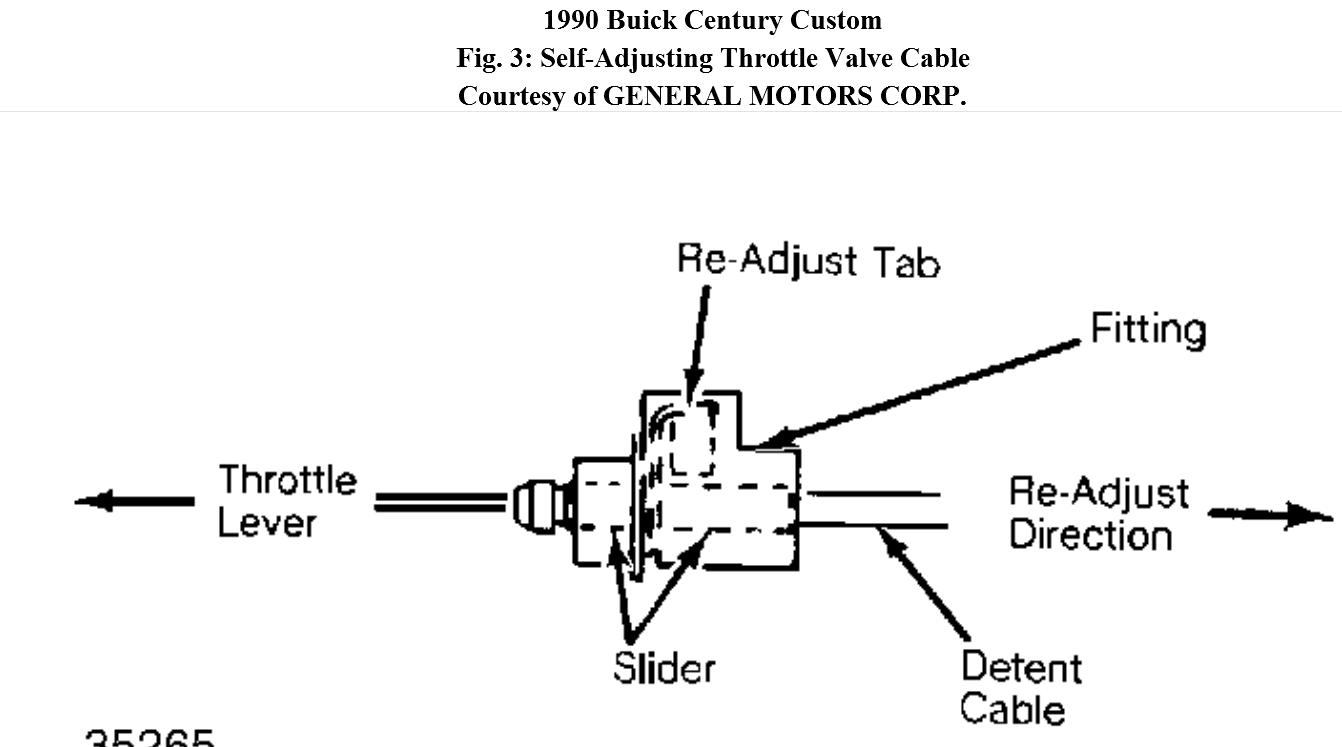 1990 Buick Century Custom
Fig. 3: Self-Adjusting Throttle Valve Cable
Courtesy of GENERAL MOTORS CORP.

Re-Adjust Tab

Fitting

Throttle Lever

Re-Adjust Direction

Slider

Detent Cable

35265