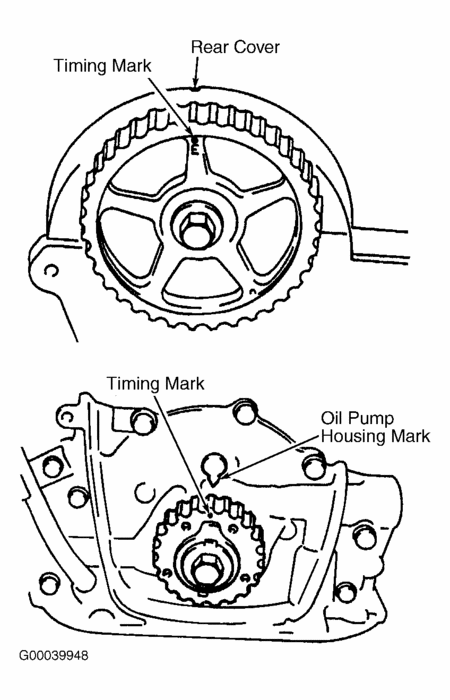 Rear Cover

Timing Mark

E

Timing Mark

Oil Pump
Housing Mark

G00039948