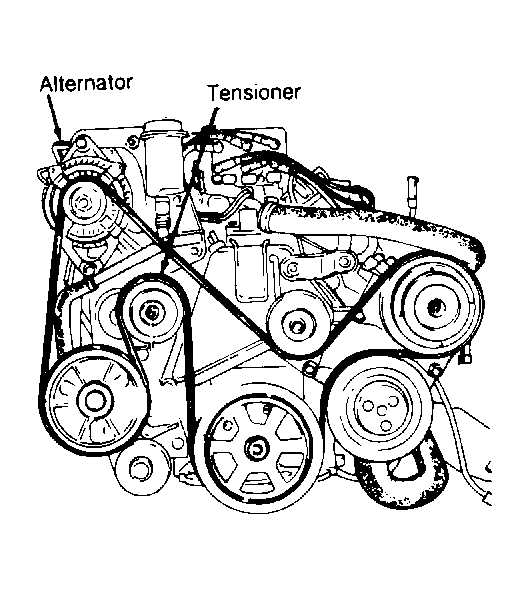 Alternator
Tensioner