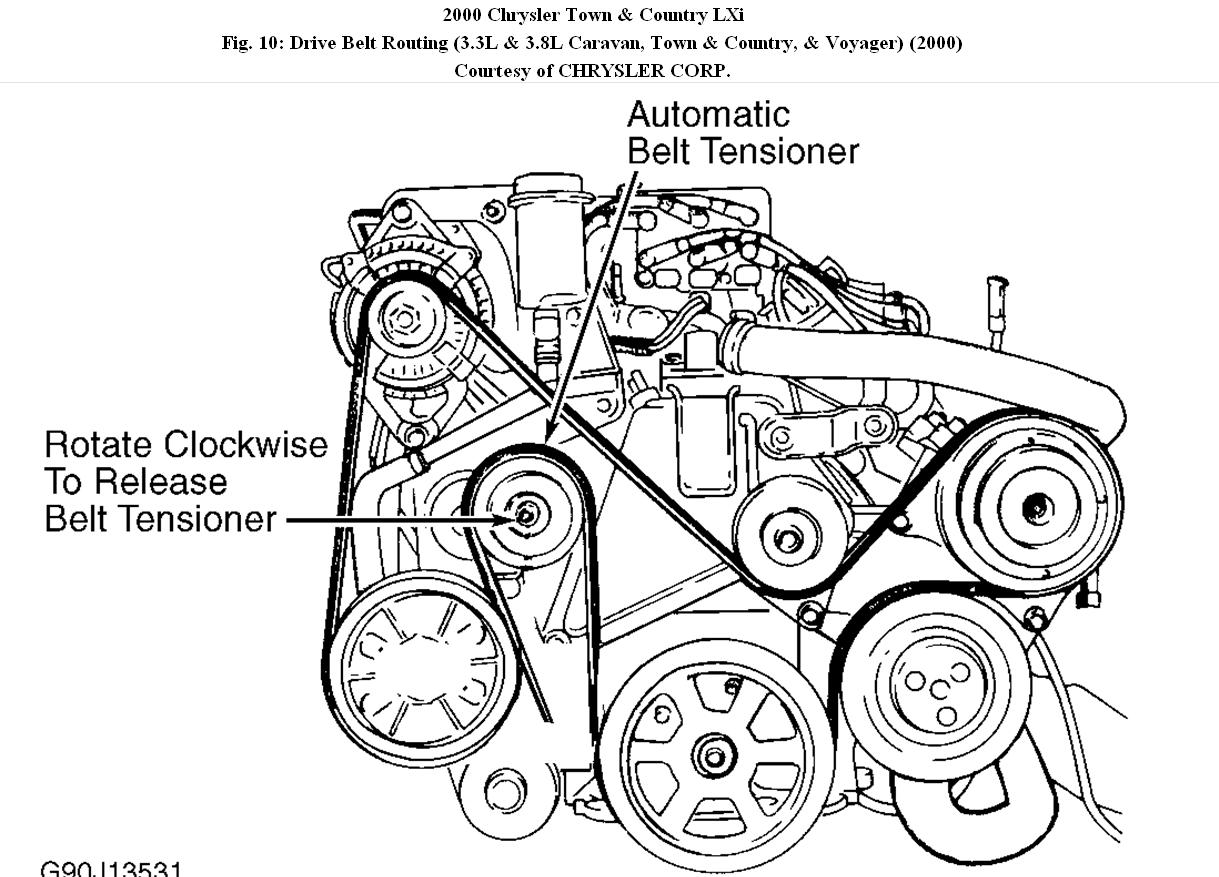 2000 Chrysler Town & Country LXi
Fig. 10: Drive Belt Routing (3.3L & 3.8L Caravan, Town & Country, & Voyager) (2000)
Courtesy of CHRYSLER CORP.

Automatic
Belt Tensioner

Rotate Clockwise
To Release
Belt Tensioner

G90J13531