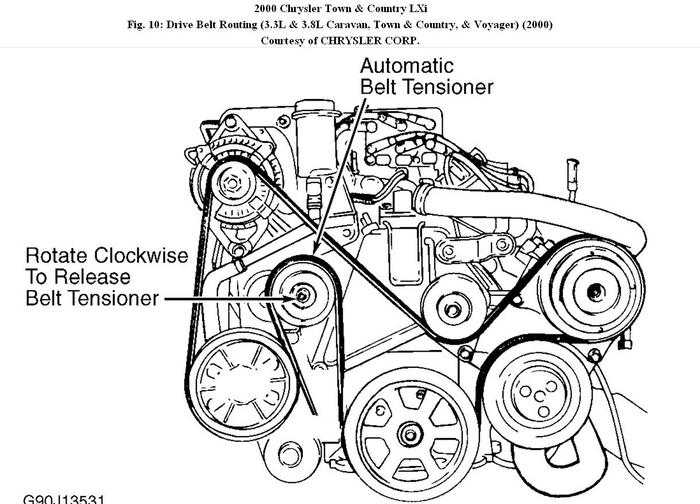 2000 Chrysler Town & Country LXi
Fig. 10: Drive Belt Routing (3.3L & 3.8L Caravan, Town & Country, & Voyager) (2000)
Courtesy of CHRYSLER CORP.

Automatic
Belt Tensioner

Rotate Clockwise
To Release
Belt Tensioner

G90J13531