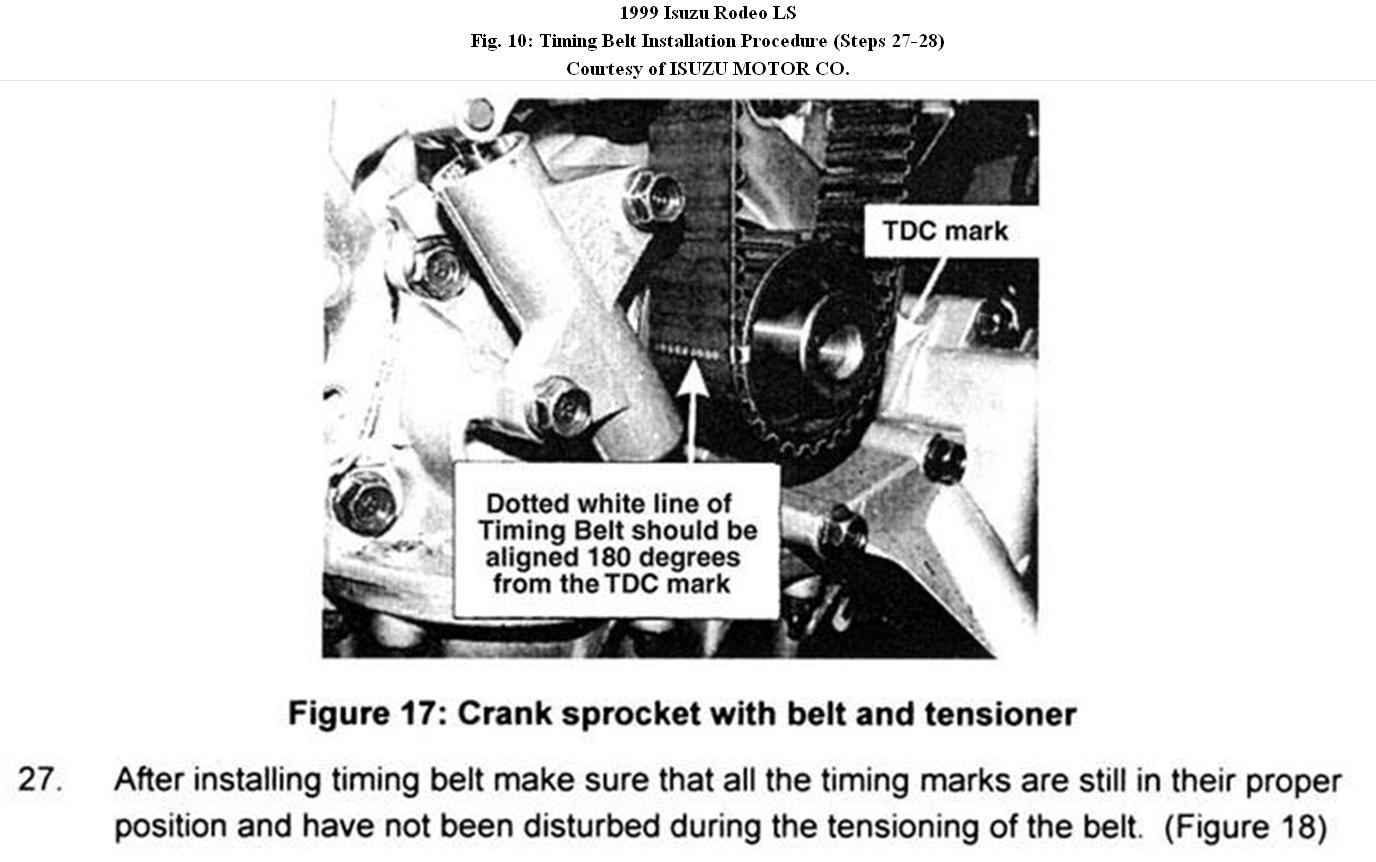 1999 Isuzu Rodeo LS
Fig. 10: Timing Belt Installation Procedure (Steps 27-28)
Courtesy of ISUZU MOTOR CO.

TDC mark

Dotted white line of Timing Belt should be aligned 180 degrees from the TDC mark

Figure 17: Crank sprocket with belt and tensioner

27. After installing timing belt make sure that all the timing marks are still in their proper position and have not been disturbed during the tensioning of the belt. (Figure 18)