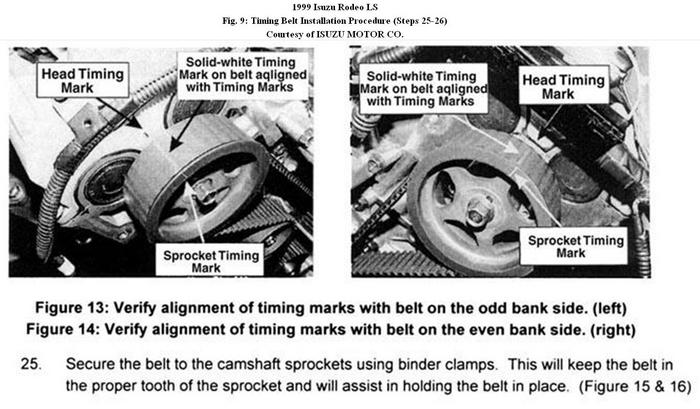 1999 Isuzu Rodeo LS
Fig. 9: Timing Belt Installation Procedure (Steps 25-26)
Courtesy of ISUZU MOTOR CO.

Head Timing Mark

Solid-white Timing Mark on belt aqligned with Timing Marks

Sprocket Timing Mark

Solid-white Timing Mark on belt aqligned with Timing Marks

Head Timing Mark

Sprocket Timing Mark

Figure 13: Verify alignment of timing marks with belt on the odd bank side. (left)
Figure 14: Verify alignment of timing marks with belt on the even bank side. (right)

25. Secure the belt to the camshaft sprockets using binder clamps. This will keep the belt in the proper tooth of the sprocket and will assist in holding the belt in place. (Figure 15 & 16)