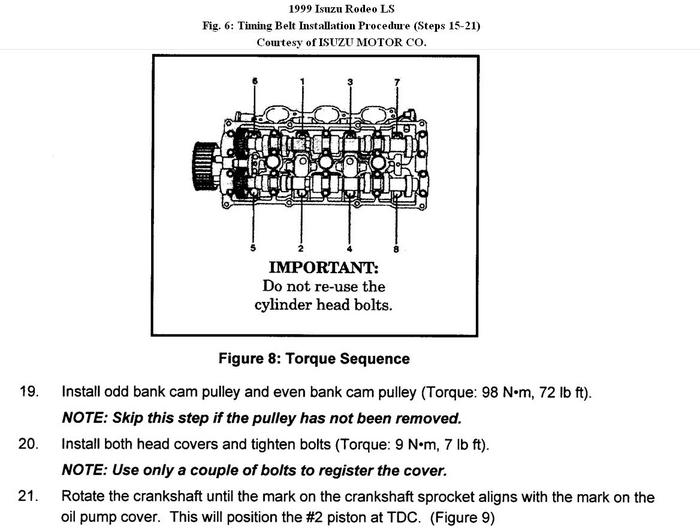 1999 Isuzu Rodeo LS
Fig. 6: Timing Belt Installation Procedure (Steps 15-21)
Courtesy of ISUZU MOTOR CO.

6 1 3 7

5 2 4 8

IMPORTANT:
Do not re-use the cylinder head bolts.

Figure 8: Torque Sequence

19. Install odd bank cam pulley and even bank cam pulley (Torque: 98 N•m, 72 lb ft).

NOTE: Skip this step if the pulley has not been removed.

20. Install both head covers and tighten bolts (Torque: 9 N•m, 7 lb ft).

NOTE: Use only a couple of bolts to register the cover.

21. Rotate the crankshaft until the mark on the crankshaft sprocket aligns with the mark on the oil pump cover. This will position the #2 piston at TDC. (Figure 9)