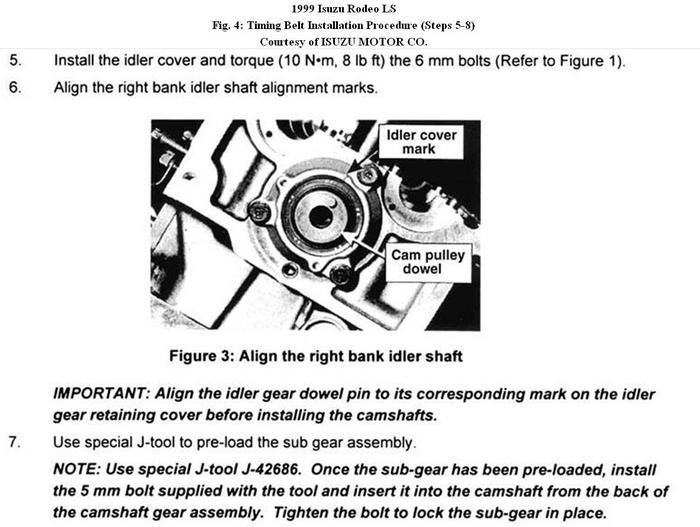 1999 Isuzu Rodeo LS
Fig. 4: Timing Belt Installation Procedure (Steps 5-8)
Courtesy of ISUZU MOTOR CO.

5. Install the idler cover and torque (10 N•m, 8 lb ft) the 6 mm bolts (Refer to Figure 1).

6. Align the right bank idler shaft alignment marks.

Idler cover mark

Cam pulley dowel

Figure 3: Align the right bank idler shaft

IMPORTANT: Align the idler gear dowel pin to its corresponding mark on the idler gear retaining cover before installing the camshafts.

7. Use special J-tool to pre-load the sub gear assembly.

NOTE: Use special J-tool J-42686. Once the sub-gear has been pre-loaded, install the 5 mm bolt supplied with the tool and insert it into the camshaft from the back of the camshaft gear assembly. Tighten the bolt to lock the sub-gear in place.