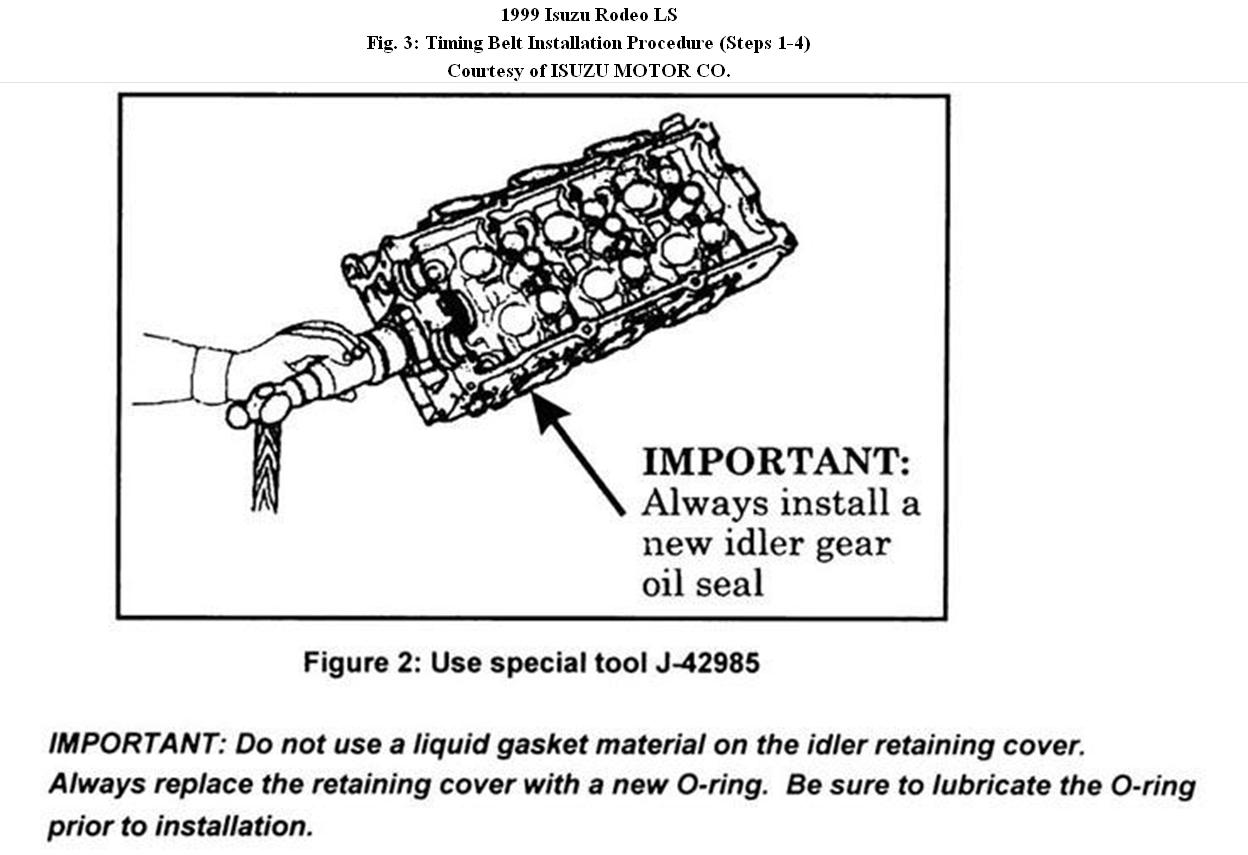 1999 Isuzu Rodeo LS
Fig. 3: Timing Belt Installation Procedure (Steps 1-4)
Courtesy of ISUZU MOTOR CO.

IMPORTANT: Always install a new idler gear oil seal

Figure 2: Use special tool J-42985

IMPORTANT: Do not use a liquid gasket material on the idler retaining cover. Always replace the retaining cover with a new O-ring. Be sure to lubricate the O-ring prior to installation.