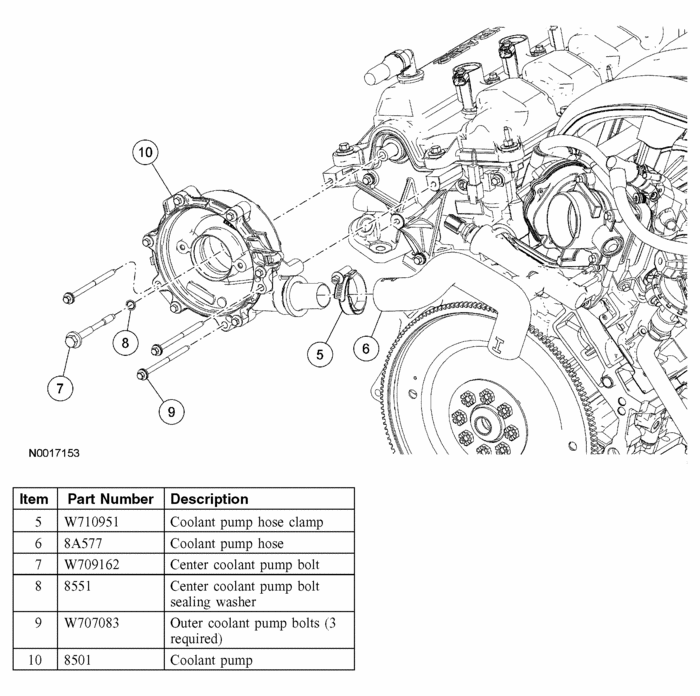 10

8

7

9

5

6

N0017153

| Item | Part Number | Description |
|---|---|---|
| 5 | W710951 | Coolant pump hose clamp |
| 6 | 8A577 | Coolant pump hose |
| 7 | W709162 | Center coolant pump bolt |
| 8 | 8551 | Center coolant pump bolt sealing washer |
| 9 | W707083 | Outer coolant pump bolts (3 required) |
| 10 | 8501 | Coolant pump |