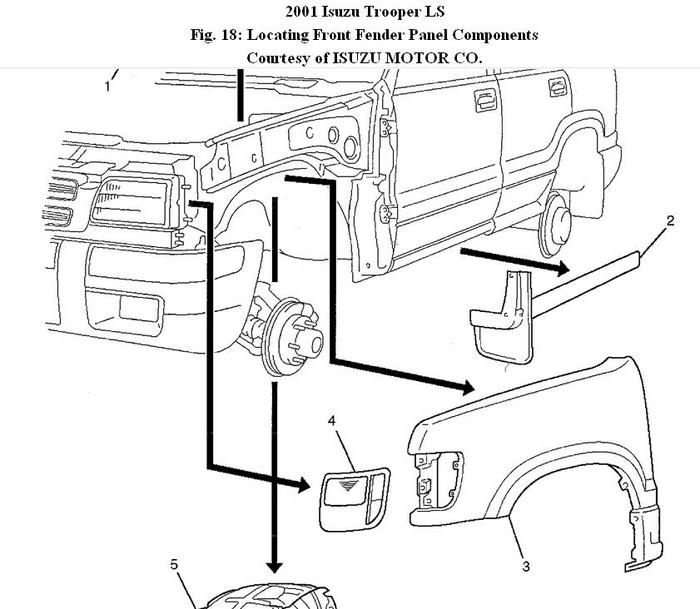 2001 Isuzu Trooper LS
Fig. 18: Locating Front Fender Panel Components
Courtesy of ISUZU MOTOR CO.

1
2
4
3
5