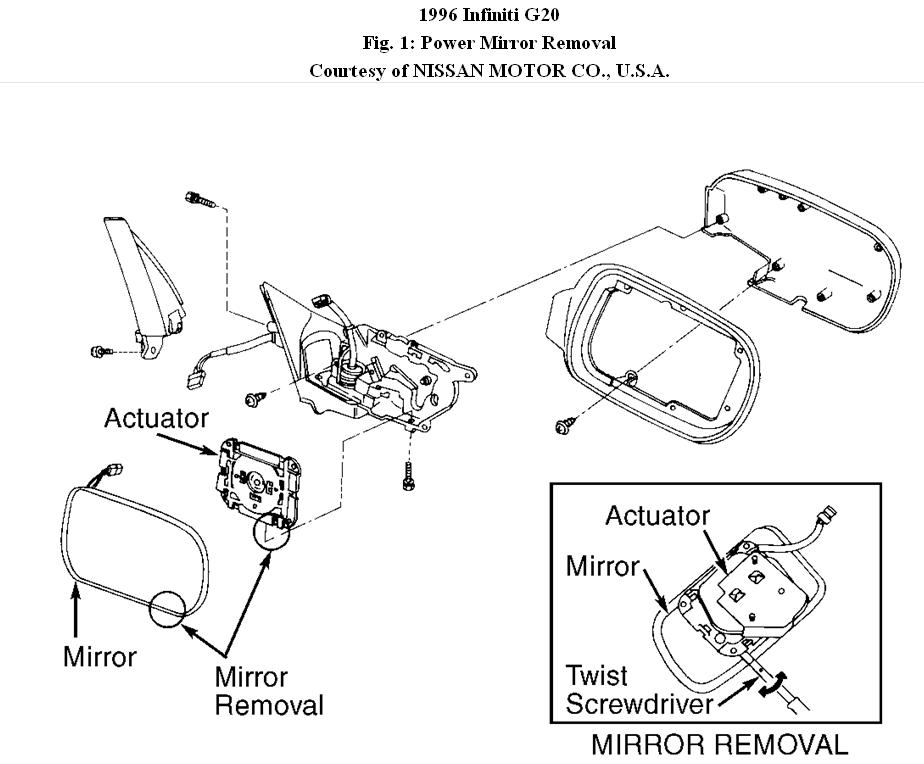 1996 Infiniti G20
Fig. 1: Power Mirror Removal
Courtesy of NISSAN MOTOR CO., U.S.A.

Actuator

Mirror

Mirror Removal

Actuator

Mirror

Twist Screwdriver

MIRROR REMOVAL