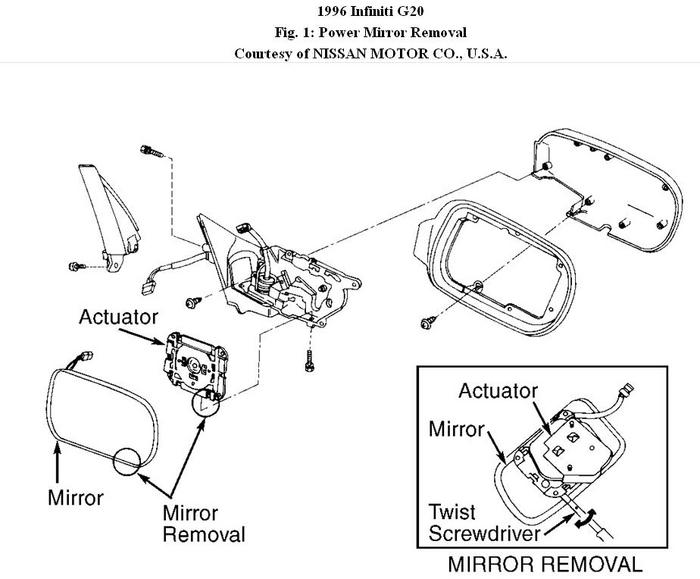 1996 Infiniti G20
Fig. 1: Power Mirror Removal
Courtesy of NISSAN MOTOR CO., U.S.A.

Actuator

Mirror

Mirror Removal

Actuator
Mirror
Twist Screwdriver

MIRROR REMOVAL