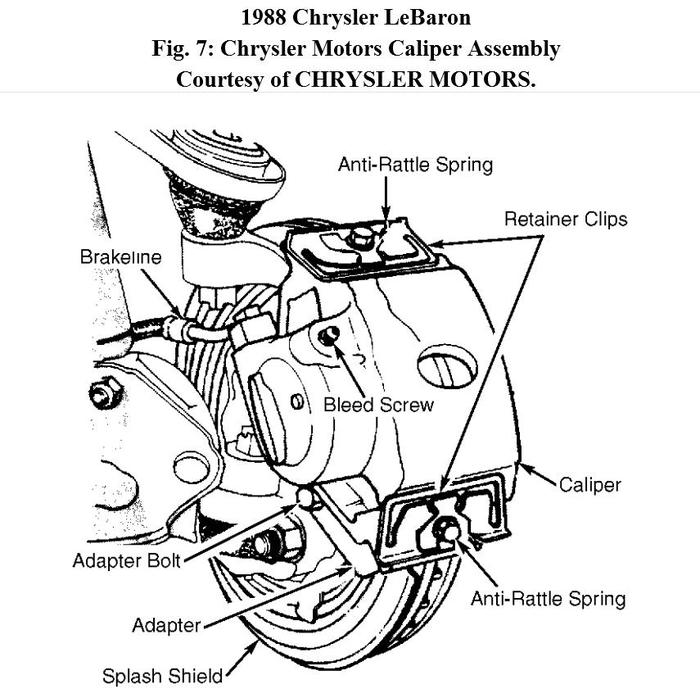 1988 Chrysler LeBaron
Fig. 7: Chrysler Motors Caliper Assembly
Courtesy of CHRYSLER MOTORS.

Anti-Rattle Spring
Retainer Clips
Brakeline
Bleed Screw
Caliper
Adapter Bolt
Anti-Rattle Spring
Adapter
Splash Shield