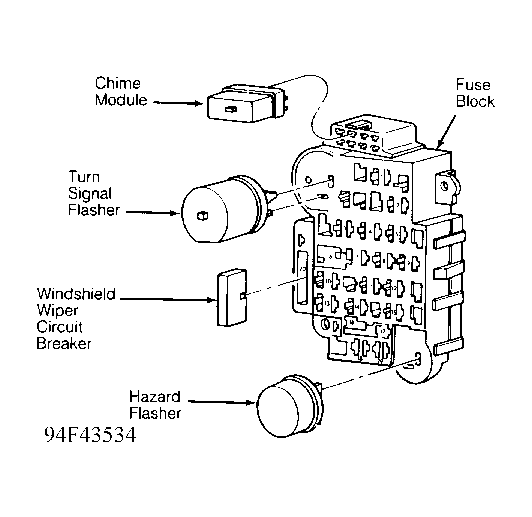 Chime Module

Fuse Block

Turn Signal Flasher

Windshield Wiper Circuit Breaker

Hazard Flasher

94F43534