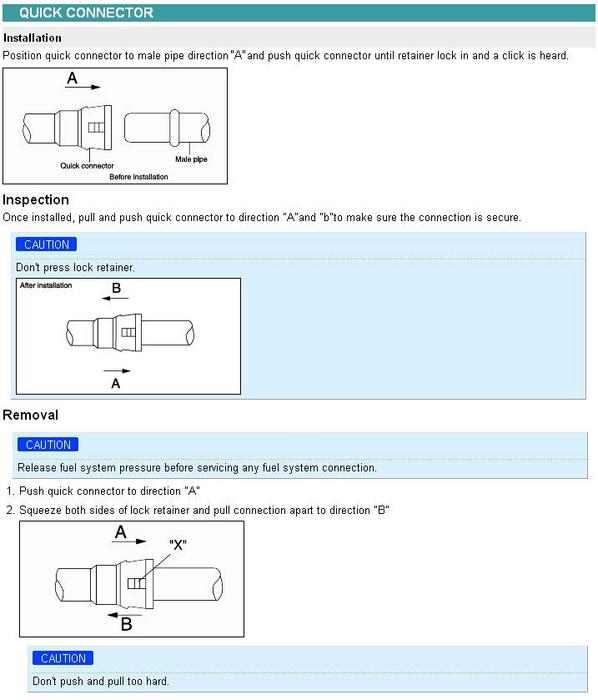 QUICK CONNECTOR

Installation

Position quick connector to male pipe direction "A"and push quick connector until retainer lock in and a click is heard.

A

Quick connector

Male pipe

Before installation

Inspection

Once installed, pull and push quick connector to direction "A"and "b"to make sure the connection is secure.

CAUTION

Don't press lock retainer.

After installation

B

A

Removal

CAUTION

Release fuel system pressure before servicing any fuel system connection.

1. Push quick connector to direction "A"

2. Squeeze both sides of lock retainer and pull connection apart to direction "B"

A

"X"

B

CAUTION

Don't push and pull too hard.