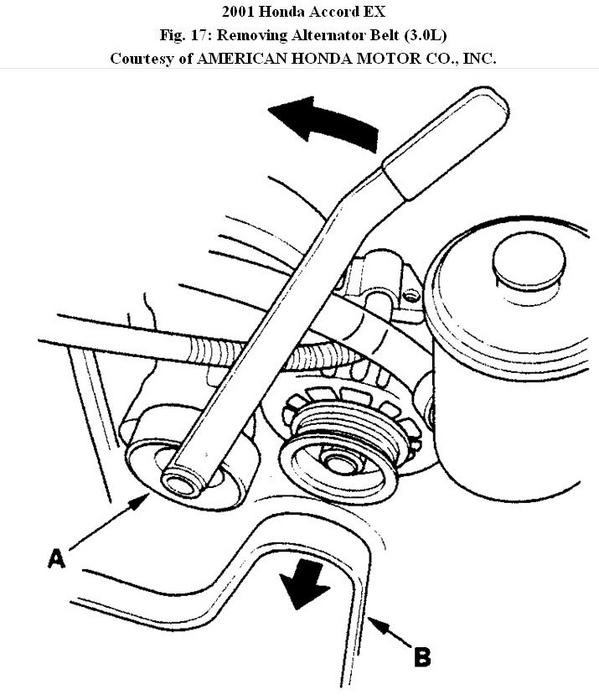 2001 Honda Accord EX
Fig. 17: Removing Alternator Belt (3.0L)
Courtesy of AMERICAN HONDA MOTOR CO., INC.

A

B