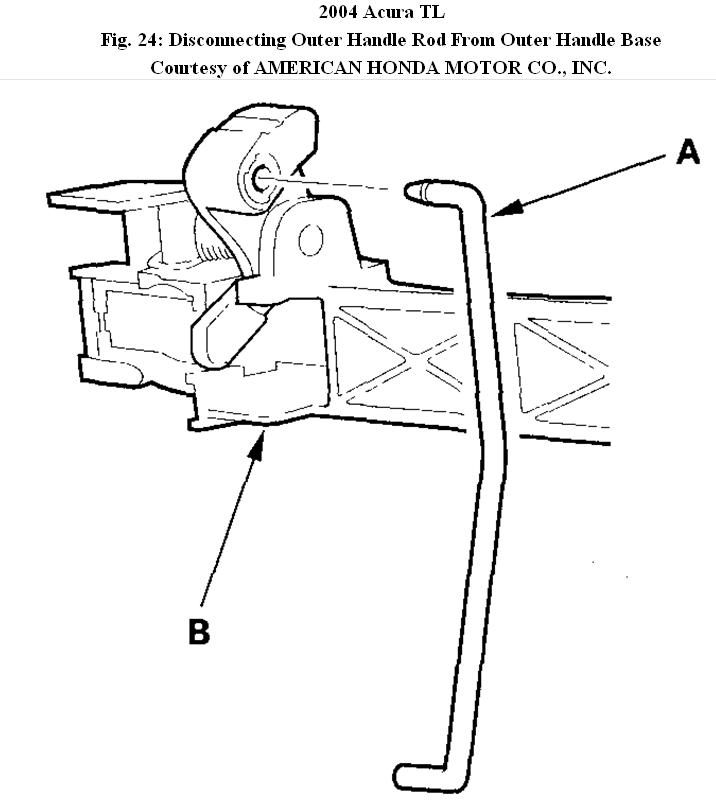 2004 Acura TL
Fig. 24: Disconnecting Outer Handle Rod From Outer Handle Base
Courtesy of AMERICAN HONDA MOTOR CO., INC.

A

B