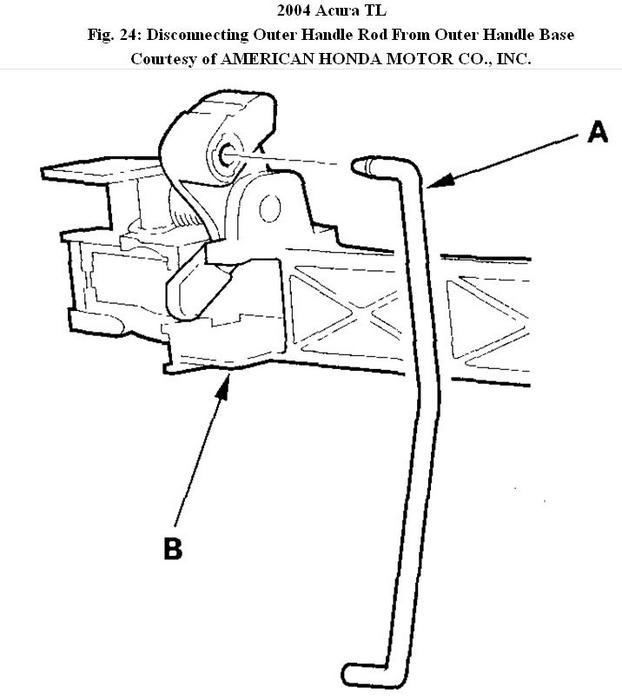 2004 Acura TL
Fig. 24: Disconnecting Outer Handle Rod From Outer Handle Base
Courtesy of AMERICAN HONDA MOTOR CO., INC.

A

B